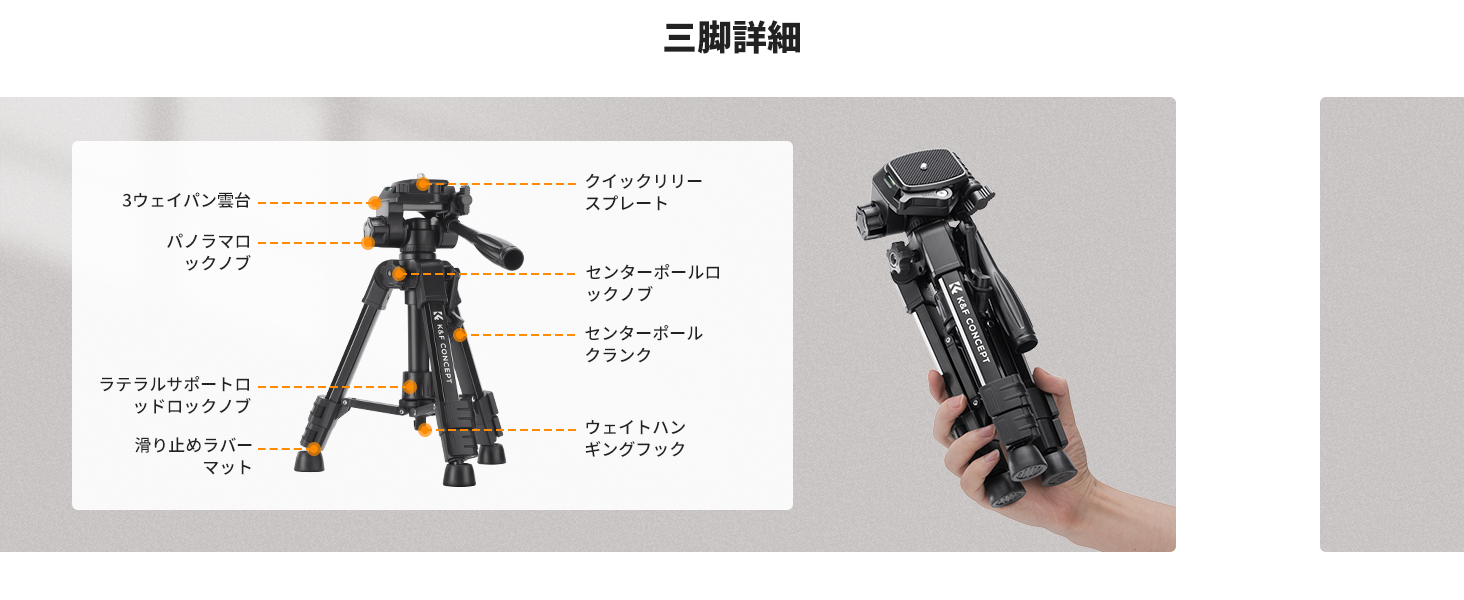 三脚詳細

3ウェイパン雲台

パノラマロックノブ

ラテラルサポートロッドロックノブ

滑り止めラバーマット

クイックリリースプレート

センターポールロックノブ

センターポールクランク

ウェイトハンギングフック

K&F CONCEPT

K&F CONCEPT